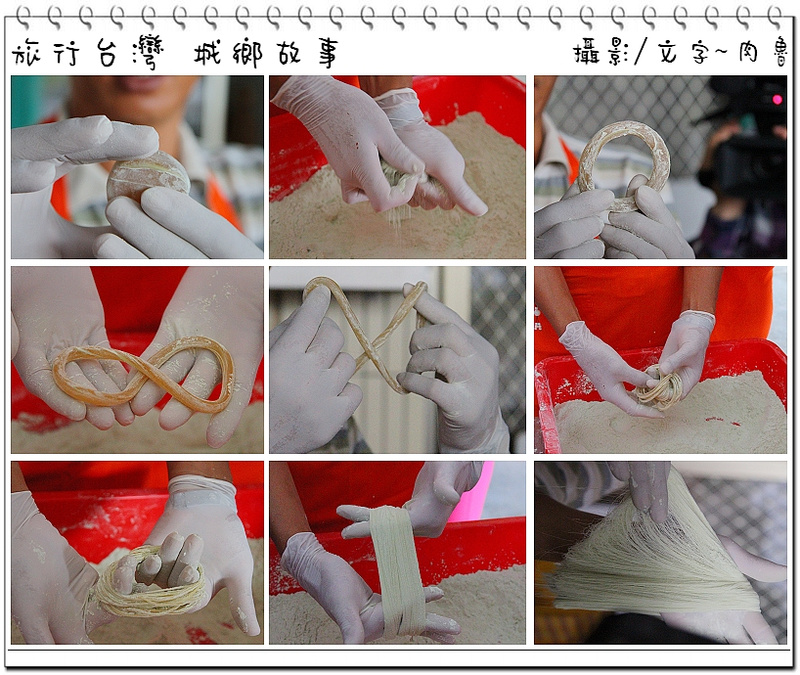 旅行台灣 城鄉故事

攝影/文字~肉魯