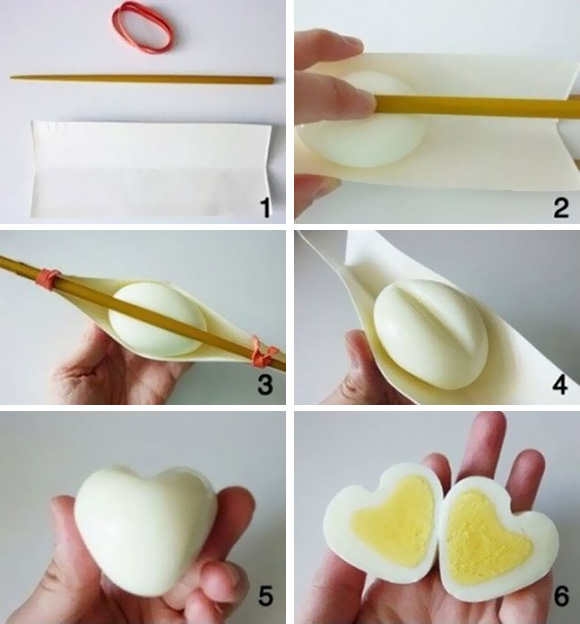 1
2
3
4
5
6