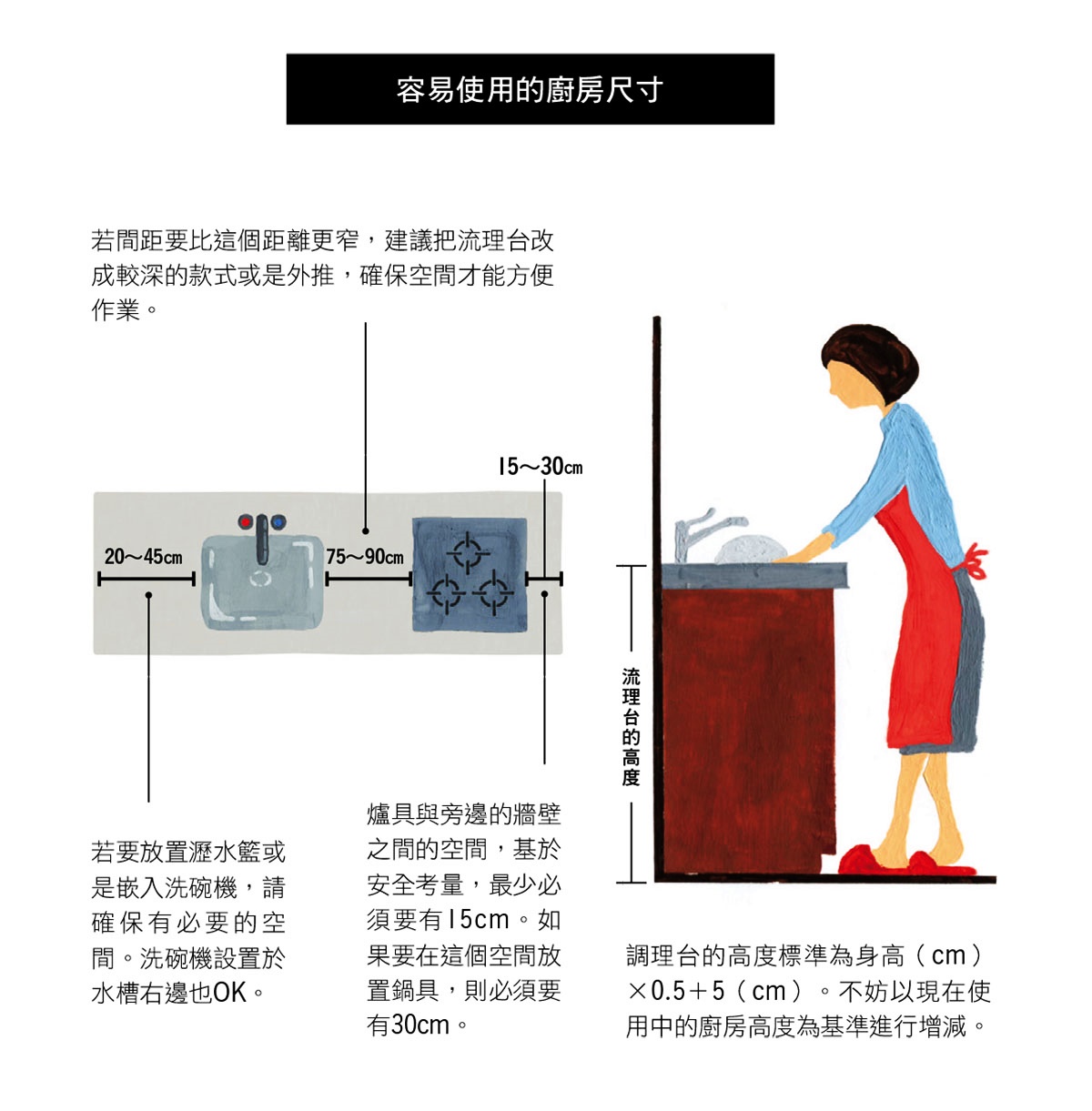 容易使用的廚房尺寸

若間距要比這個距離更窄，建議把流理台改成較深的款式或是外推，確保空間才能方便作業。

15～30cm

20～45cm

75～90cm

流理台的高度

若要放置瀝水籃或是嵌入洗碗機，請確保有必要的空間。洗碗機設置於水槽右邊也OK。

爐具與旁邊的牆壁之間的空間，基於安全考量，最少必須要有15cm。如果要在這個空間放置鍋具，則必須要有30cm。

調理台的高度標準為身高（cm）×0.5＋5（cm）。不妨以現在使用中的廚房高度為基準進行增減。