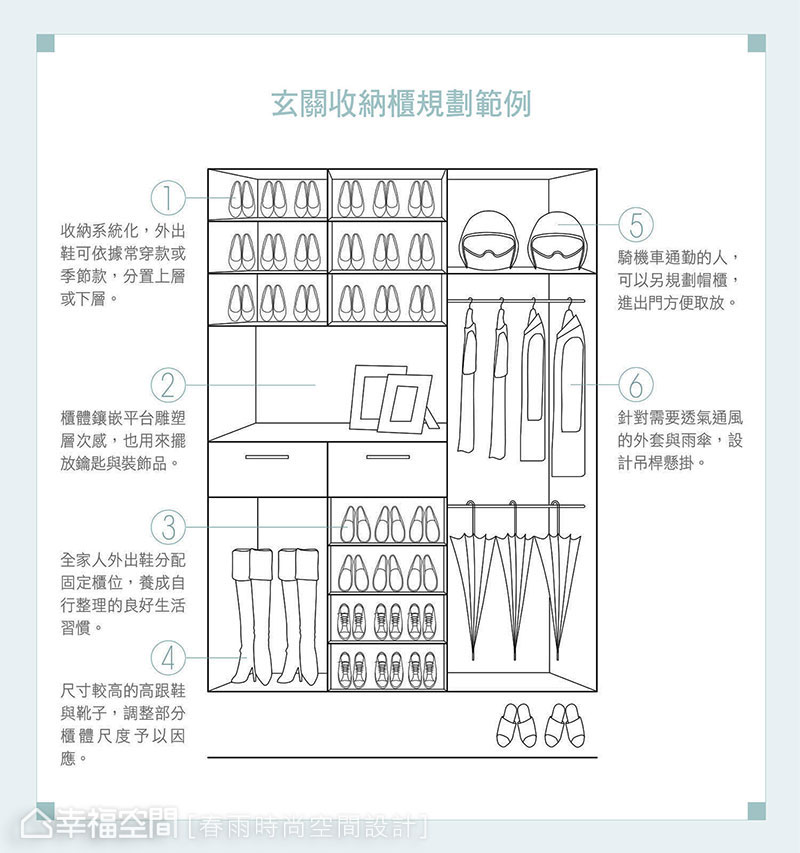 玄關收納櫃規劃範例

1
收納系統化，外出鞋可依據常穿款或季節款，分置上層或下層。

2
櫃體鑲嵌平台雕塑層次感，也用來擺放鑰匙與裝飾品。

3
全家人外出鞋分配固定櫃位，養成自行整理的良好生活習慣。

4
尺寸較高的高跟鞋與靴子，調整部分櫃體尺度予以因應。

5
騎機車通勤的人，可以另規劃帽櫃，進出門方便取放。

6
針對需要透氣通風的外套與雨傘，設計吊桿懸掛。

幸福空間 [春雨時尚空間設計]